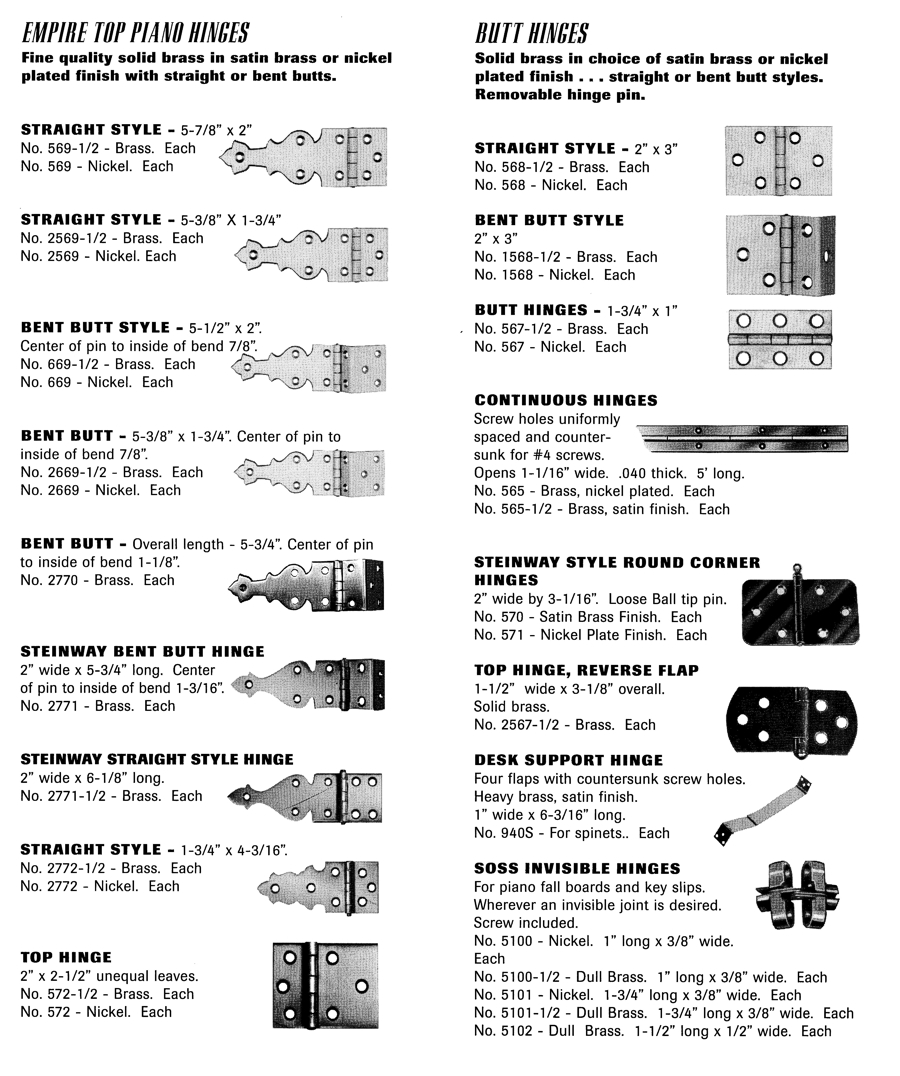 EMPIRE TOP PIANO HINGES
Fine quality solid brass in satin brass or nickel plated finish with straight or bent butts.

STRAIGHT STYLE - 5-7/8" x 2"
No. 569-1/2 - Brass. Each
No. 569 - Nickel. Each

STRAIGHT STYLE - 5-3/8" X 1-3/4"
No. 2569-1/2 - Brass. Each
No. 2569 - Nickel. Each

BENT BUTT STYLE - 5-1/2" x 2".
Center of pin to inside of bend 7/8".
No. 669-1/2 - Brass. Each
No. 669 - Nickel. Each

BENT BUTT - 5-3/8" x 1-3/4". Center of pin to inside of bend 7/8".
No. 2669-1/2 - Brass. Each
No. 2669 - Nickel. Each

BENT BUTT - Overall length - 5-3/4". Center of pin to inside of bend 1-1/8".
No. 2770 - Brass. Each

STEINWAY BENT BUTT HINGE
2" wide x 5-3/4" long. Center of pin to inside of bend 1-3/16".
No. 2771 - Brass. Each

STEINWAY STRAIGHT STYLE HINGE
2" wide x 6-1/8" long.
No. 2771-1/2 - Brass. Each

STRAIGHT STYLE - 1-3/4" x 4-3/16".
No. 2772-1/2 - Brass. Each
No. 2772 - Nickel. Each

TOP HINGE
2" x 2-1/2" unequal leaves.
No. 572-1/2 - Brass. Each
No. 572 - Nickel. Each

BUTT HINGES
Solid brass in choice of satin brass or nickel plated finish . . . straight or bent butt styles. Removable hinge pin.

STRAIGHT STYLE - 2" x 3"
No. 568-1/2 - Brass. Each
No. 568 - Nickel. Each

BENT BUTT STYLE
2" x 3"
No. 1568-1/2 - Brass. Each
No. 1568 - Nickel. Each

BUTT HINGES - 1-3/4" x 1"
No. 567-1/2 - Brass. Each
No. 567 - Nickel. Each

CONTINUOUS HINGES
Screw holes uniformly spaced and countersunk for #4 screws.
Opens 1-1/16" wide. .040 thick. 5' long.
No. 565 - Brass, nickel plated. Each
No. 565-1/2 - Brass, satin finish. Each

STEINWAY STYLE ROUND CORNER HINGES
2" wide by 3-1/16". Loose Ball tip pin.
No. 570 - Satin Brass Finish. Each
No. 571 - Nickel Plate Finish. Each

TOP HINGE, REVERSE FLAP
1-1/2" wide x 3-1/8" overall.
Solid brass.
No. 2567-1/2 - Brass. Each

DESK SUPPORT HINGE
Four flaps with countersunk screw holes.
Heavy brass, satin finish.
1" wide x 6-3/16" long.
No. 940S - For spinets.. Each

SOSS INVISIBLE HINGES
For piano fall boards and key slips.
Wherever an invisible joint is desired.
Screw included.
No. 5100 - Nickel. 1" long x 3/8" wide. Each
No. 5100-1/2 - Dull Brass. 1" long x 3/8" wide. Each
No. 5101 - Nickel. 1-3/4" long x 3/8" wide. Each
No. 5101-1/2 - Dull Brass. 1-3/4" long x 3/8" wide. Each
No. 5102 - Dull Brass. 1-1/2" long x 1/2" wide. Each